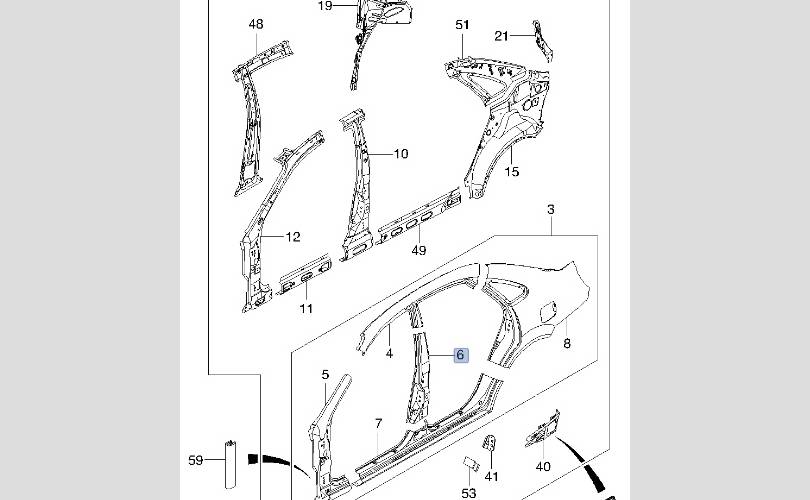 19
48
51
21
10
15
3
12
49
11
4
6
8
5
7
59
41
40
53