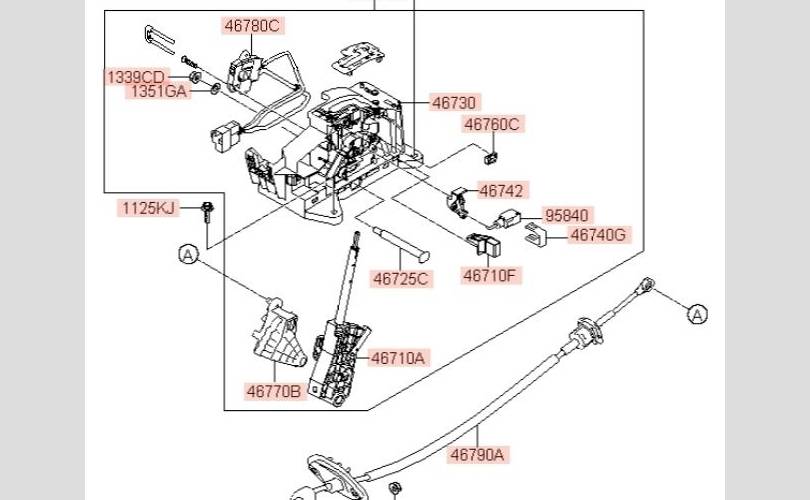 46780C
1339CD
1351GA
46730
46760C
46742
1125KJ
95840
46740G
A
46725C
46710F
A
46710A
46770B
46790A