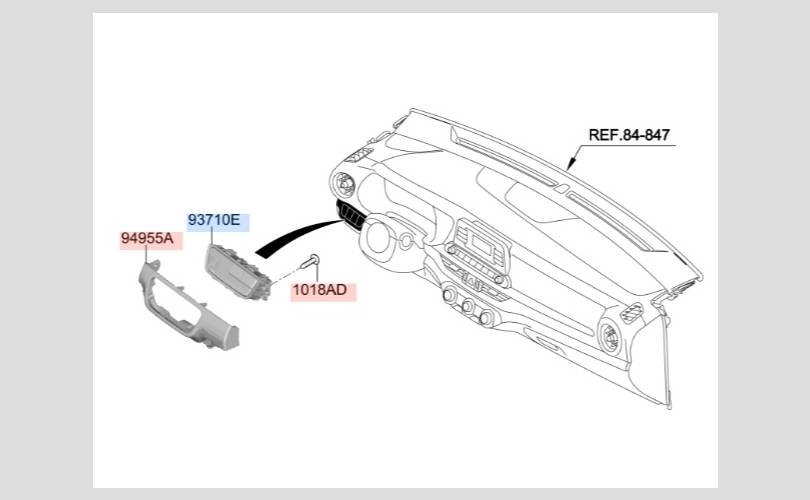 REF.84-847

93710E

94955A

1018AD