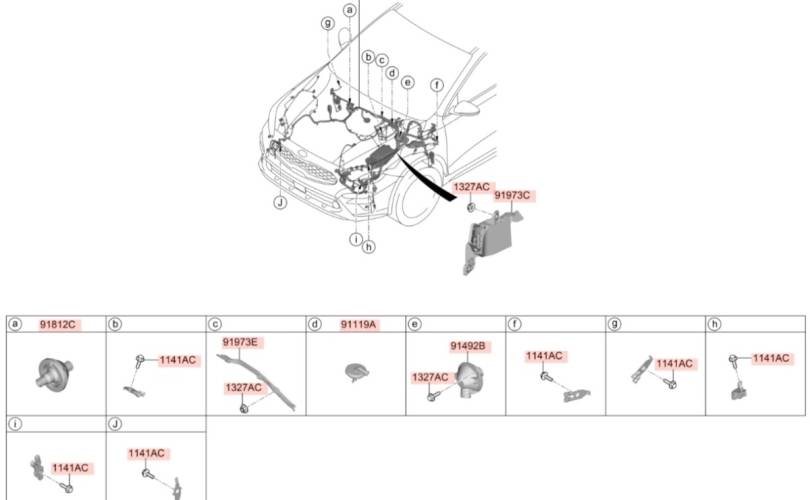 g a b c d e f J i h

1327AC
91973C

| a 91812C | b | c | d 91119A | e | f | g | h |
|---|---|---|---|---|---|---|---|
|  | 1141AC | 91973E 1327AC |  | 91492B 1327AC | 1141AC | 1141AC | 1141AC |

| i | J |
|---|---|
| 1141AC | 1141AC |