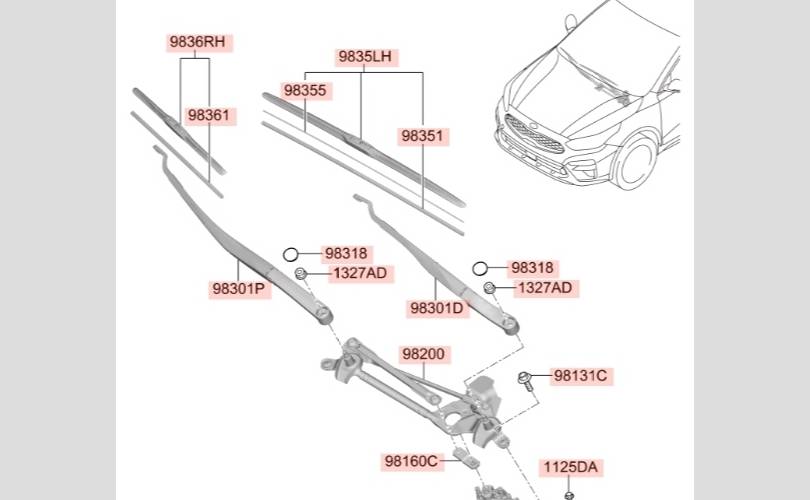 9836RH
98361
9835LH
98355
98351
98318
1327AD
98301P
98318
1327AD
98301D
98200
98131C
98160C
1125DA