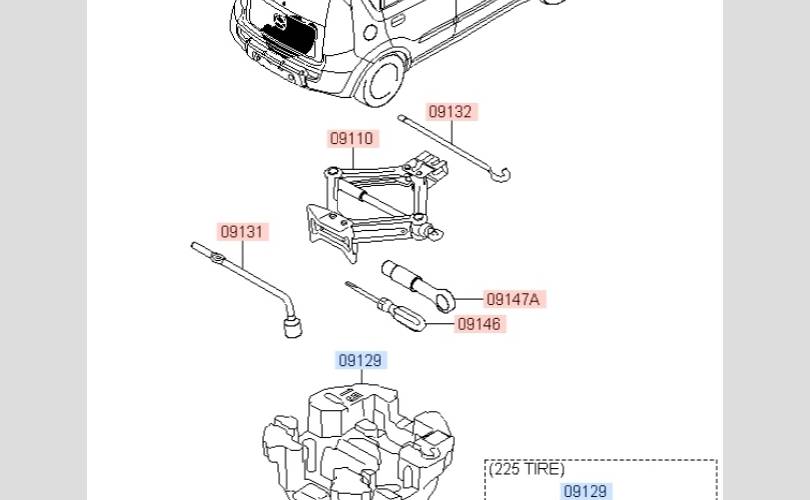 09132

09110

09131

09147A

09146

09129

(225 TIRE)

09129