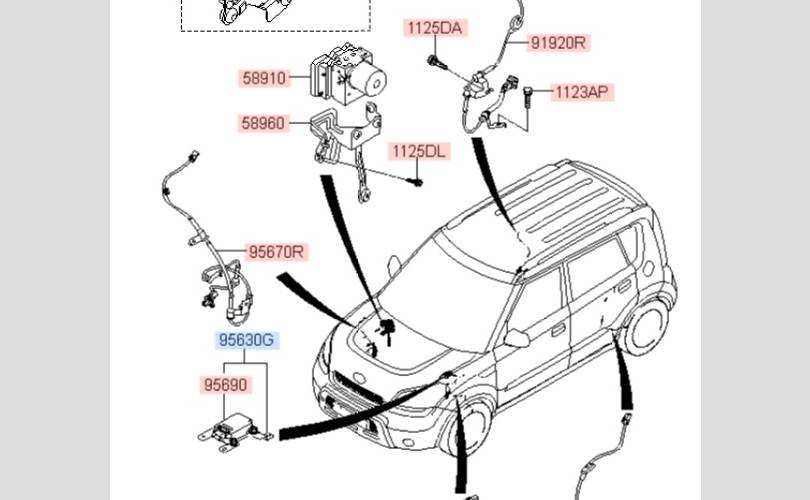 1125DA
91920R
58910
1123AP
58960
1125DL
95670R
95630G
95690