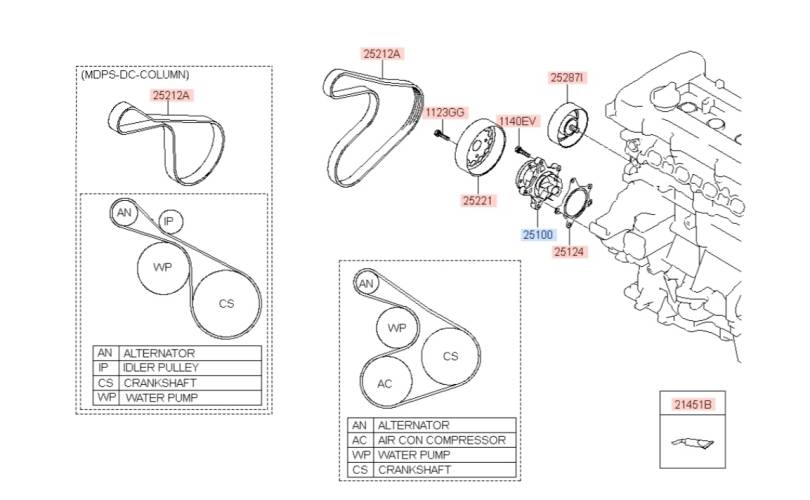 (MDPS-DC-COLUMN)

25212A

AN

IP

WP

CS

| AN | ALTERNATOR |
|---|---|
| IP | IDLER PULLEY |
| CS | CRANKSHAFT |
| WP | WATER PUMP |

25212A

1123GG

1140EV

25287I

25221

25100

25124

AN

WP

CS

AC

| AN | ALTERNATOR |
|---|---|
| AC | AIR CON COMPRESSOR |
| WP | WATER PUMP |
| CS | CRANKSHAFT |

21451B