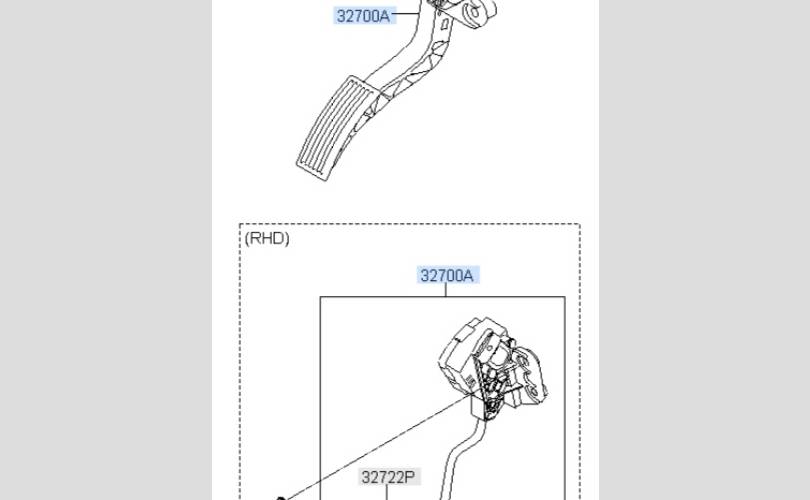 32700A

(RHD)

32700A

32722P