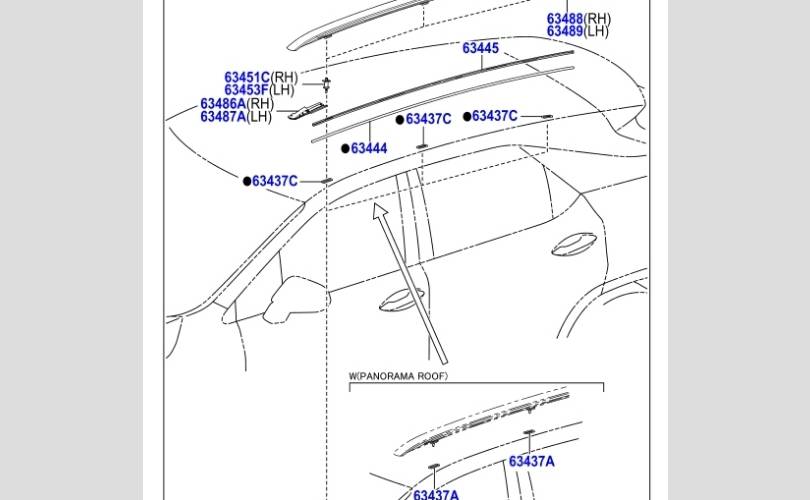 63488(RH)
63489(LH)

63445

63451C(RH)
63453F(LH)

63486A(RH)
63487A(LH)

●63437C
●63437C

●63444

●63437C

W(PANORAMA ROOF)

63437A

63437A