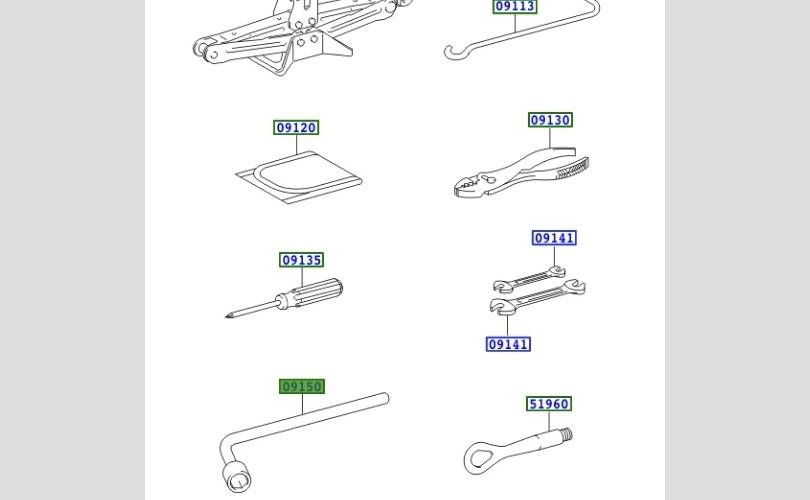 09113

09120

09130

09135

09141

09141

09150

51960