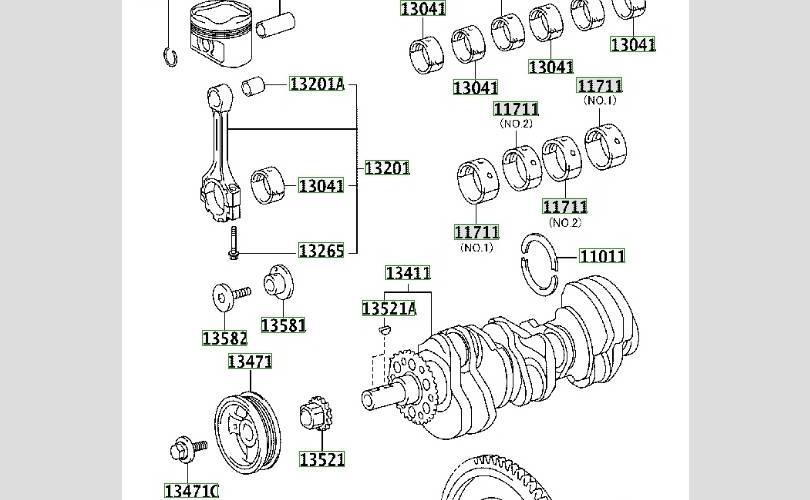 13041
13041
13041
13041
13201A
11711
(NO.1)
11711
(NO.2)
13201
13041
11711
(NO.2)
11711
(NO.1)
13265
11011
13411
13521A
13582
13581
13471
13521
13471C