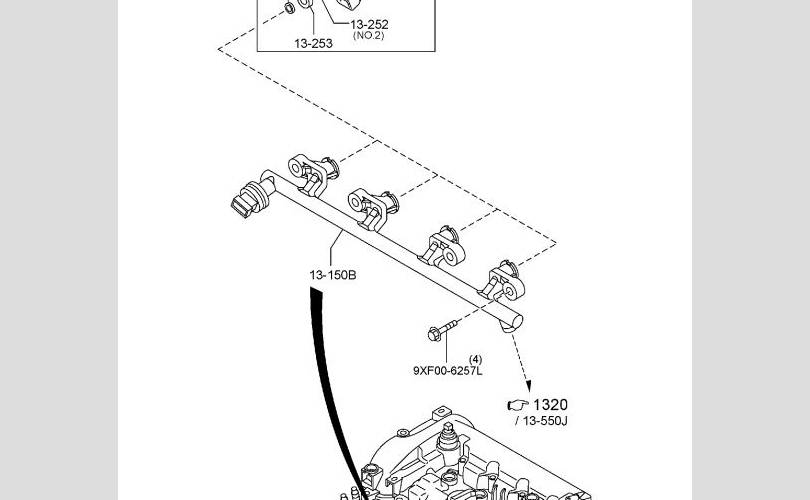 13-252
(NO.2)
13-253
13-150B
(4)
9XF00-6257L
1320
/ 13-550J