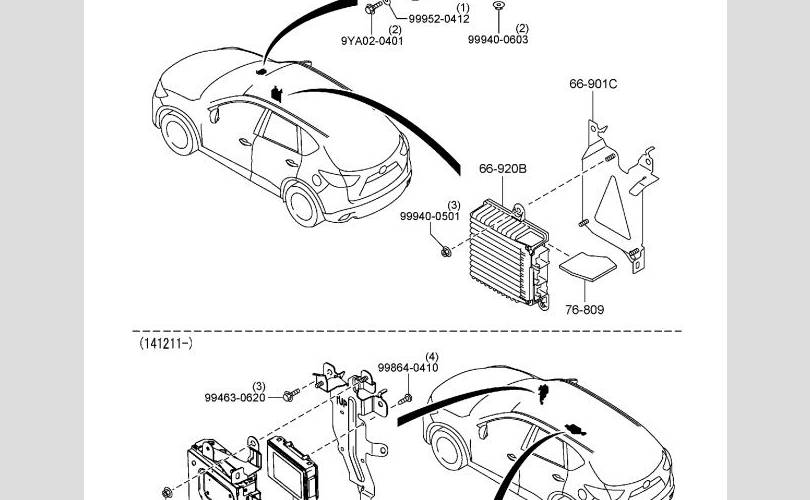 (1)
99952-0412
(2)
9YA02-0401
(2)
99940-0603
66-901C
66-920B
(3)
99940-0501
76-809
(141211-)
(4)
99864-0410
(3)
99463-0620