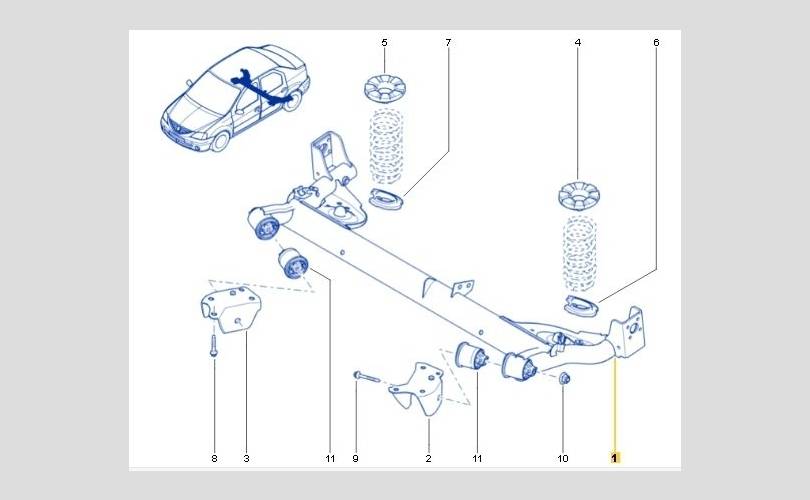 5
7
4
6
8
3
11
9
2
11
10
1