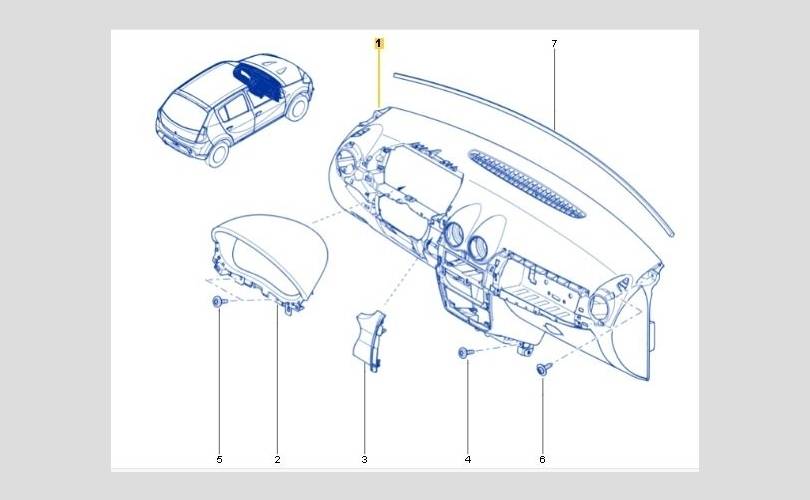 1
7
5
2
3
4
6