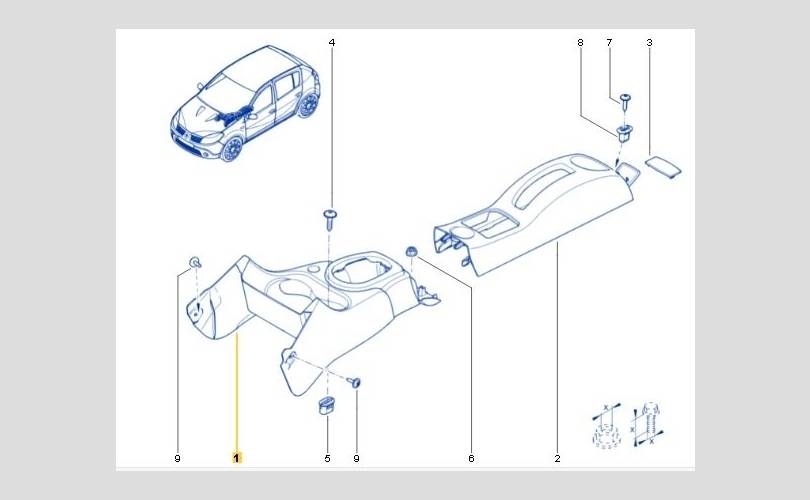 4
8
7
3
9
1
5
9
6
2
x
x
x
x