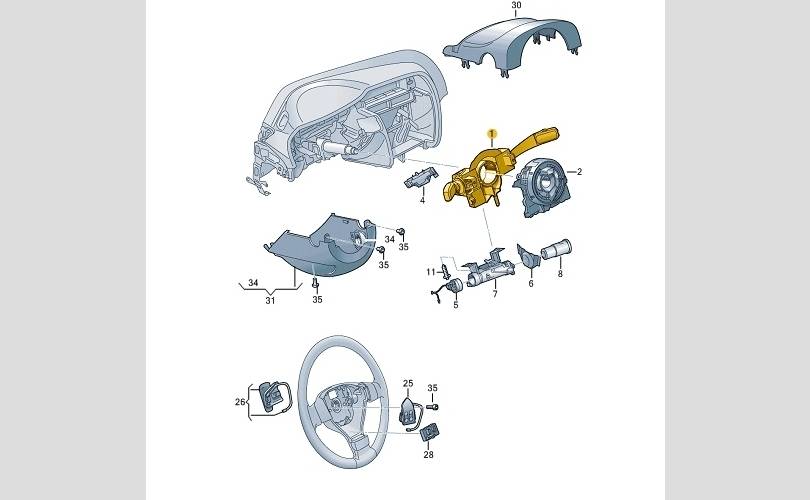 30
1
2
4
34
35
35
34
31
35
11
5
7
6
8
26
25
35
28