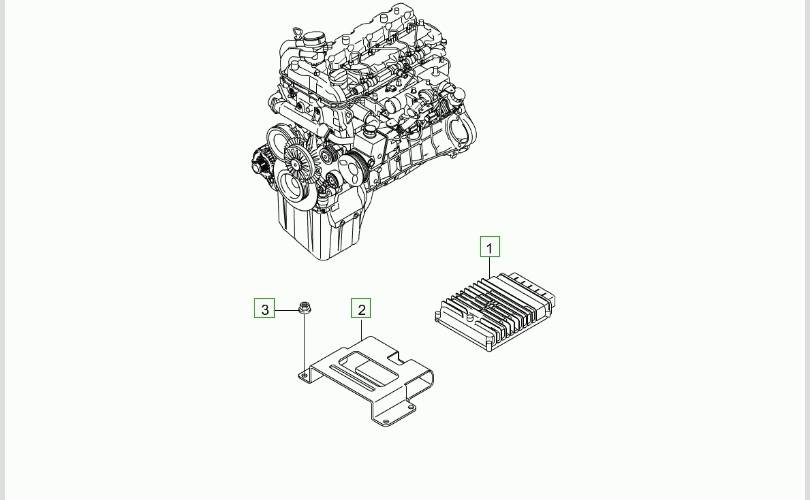 1
3
2