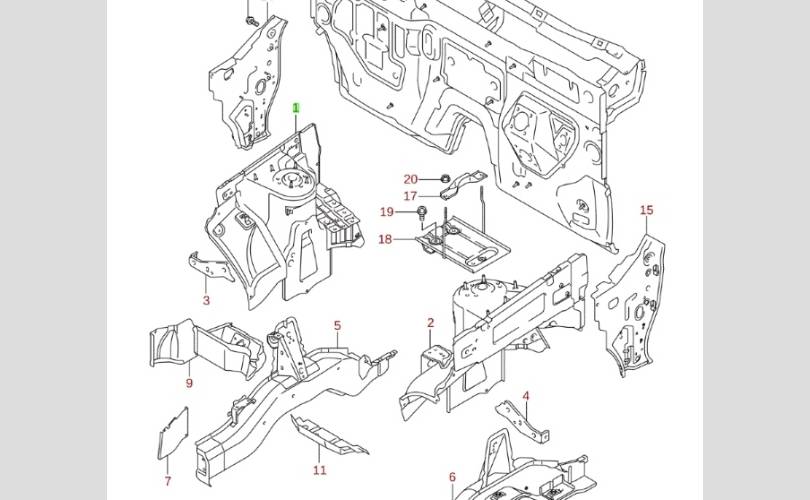 1
20
17
19
18
15
3
5
2
9
4
7
11
6