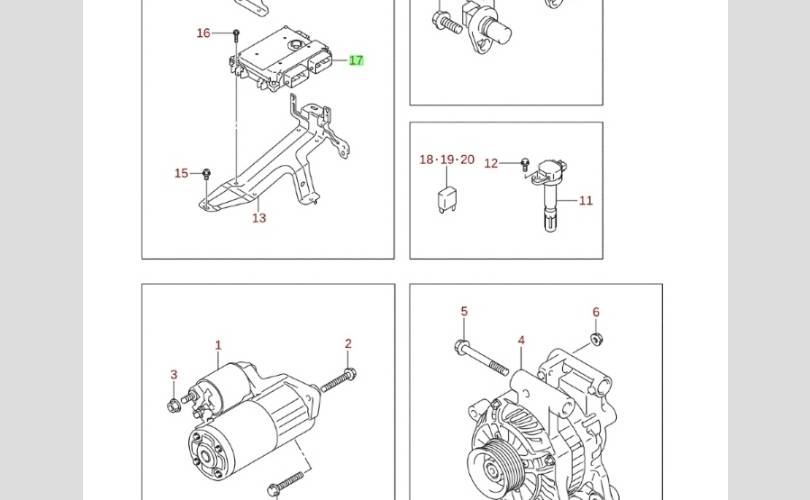 16
17
15
13
18·19·20
12
11
1
2
3
5
6
4