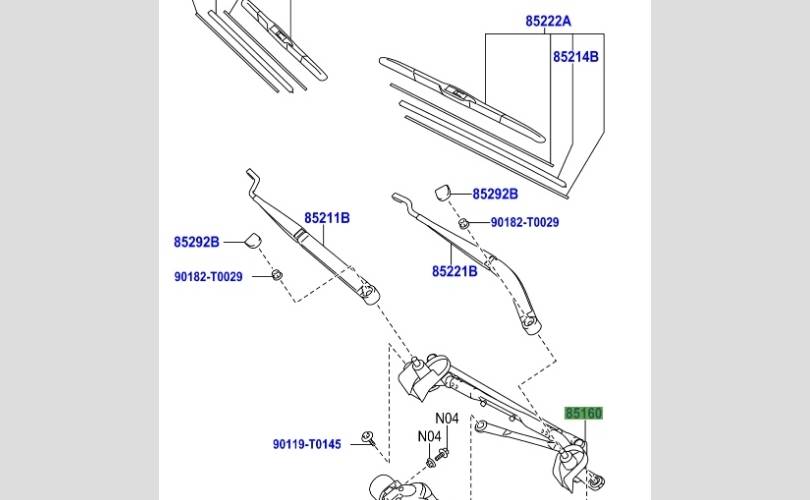 85222A
85214B
85292B
90182-T0029
85211B
85292B
90182-T0029
85221B
85160
N04
N04
90119-T0145