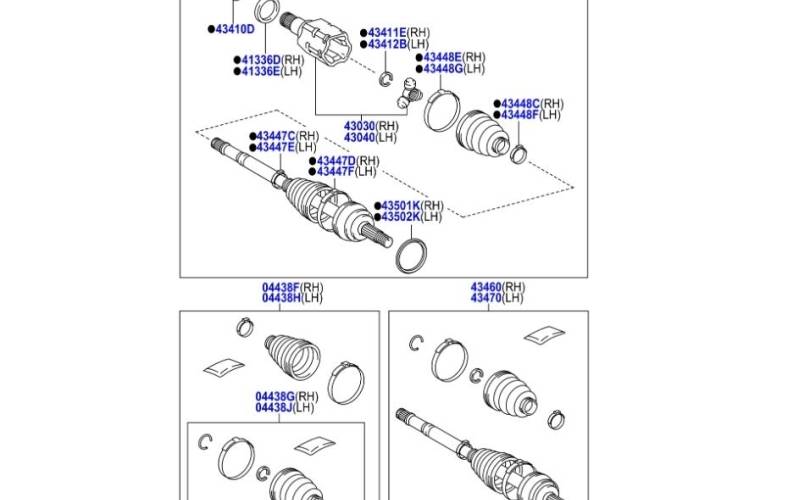 ●43410D

●41336D(RH)
●41336E(LH)

●43411E(RH)
●43412B(LH)

●43448E(RH)
●43448G(LH)

●43448C(RH)
●43448F(LH)

43030(RH)
43040(LH)

●43447C(RH)
●43447E(LH)

●43447D(RH)
●43447F(LH)

●43501K(RH)
●43502K(LH)

04438F(RH)
04438H(LH)

43460(RH)
43470(LH)

04438G(RH)
04438J(LH)