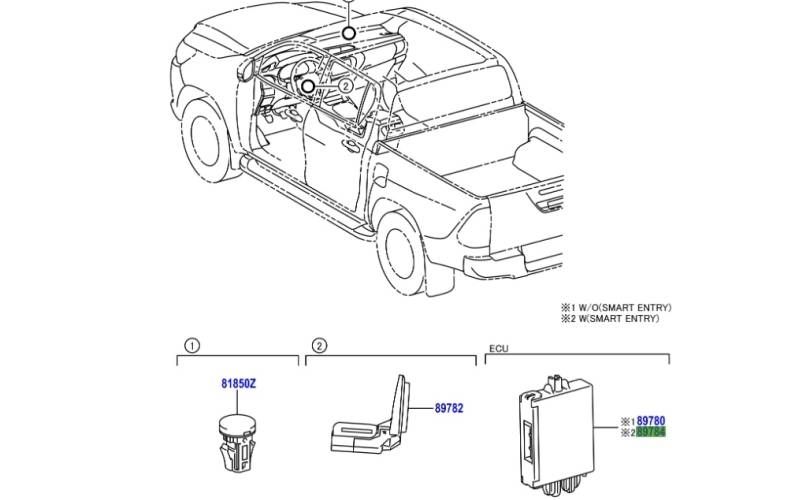 2

※1 W/O(SMART ENTRY)
※2 W(SMART ENTRY)

1

2

ECU

81850Z

89782

※1 89780
※2 89784