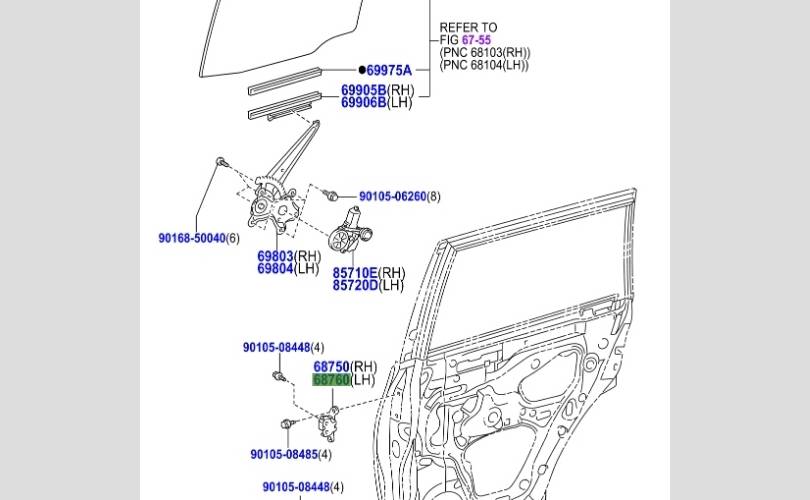 REFER TO
FIG 67-55
(PNC 68103(RH))
(PNC 68104(LH))

69975A

69905B(RH)
69906B(LH)

90105-06260(8)

90168-50040(6)

69803(RH)
69804(LH)

85710E(RH)
85720D(LH)

90105-08448(4)

68750(RH)
68760(LH)

90105-08485(4)

90105-08448(4)