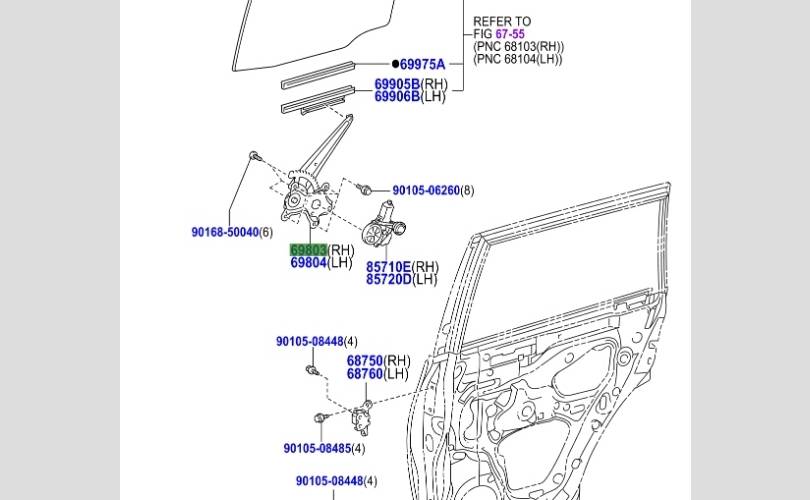 REFER TO
FIG 67-55
(PNC 68103(RH))
(PNC 68104(LH))

69975A

69905B(RH)
69906B(LH)

90105-06260(8)

90168-50040(6)

69803(RH)
69804(LH)

85710E(RH)
85720D(LH)

90105-08448(4)

68750(RH)
68760(LH)

90105-08485(4)

90105-08448(4)