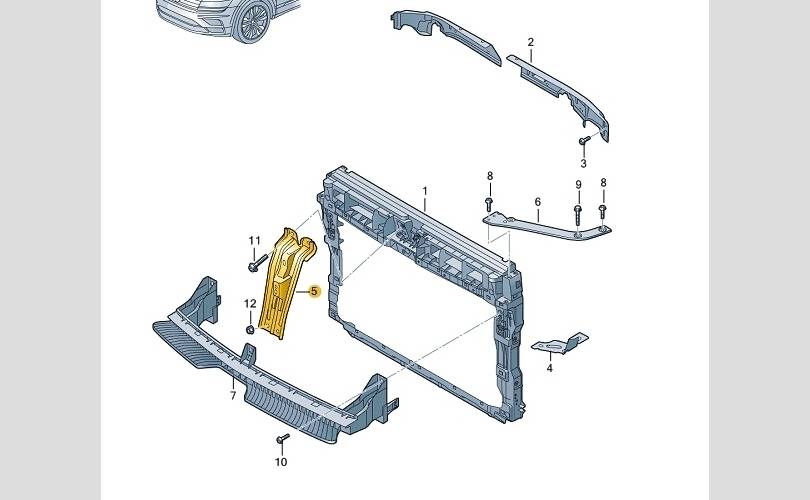 2
3
8
1
6
9
8
11
5
12
4
7
10