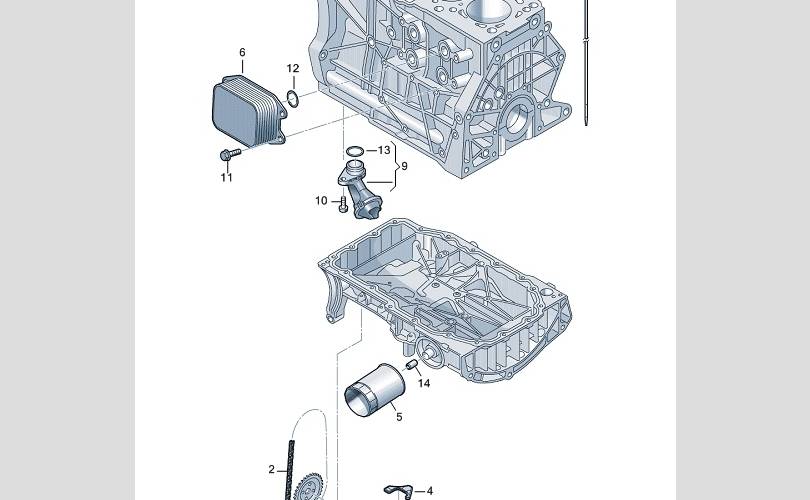 6
12
13
9
11
10
14
5
2
4