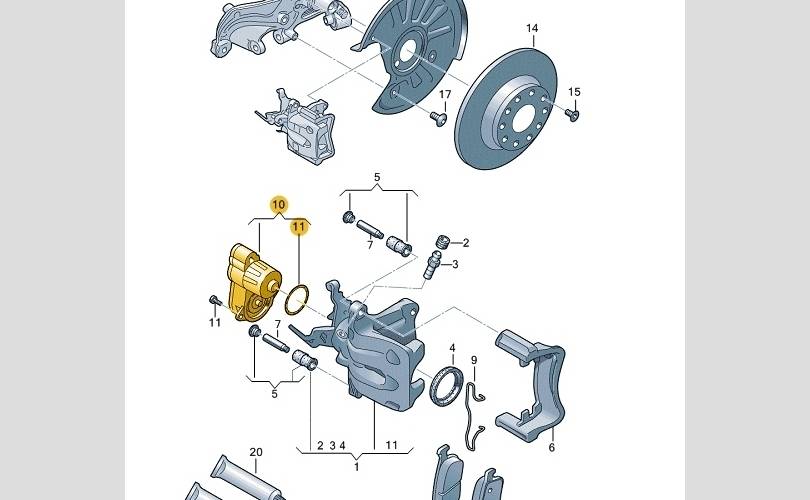 14
17
15
5
10
11
7
2
3
11
7
4
9
5
2 3 4
11
1
6
20