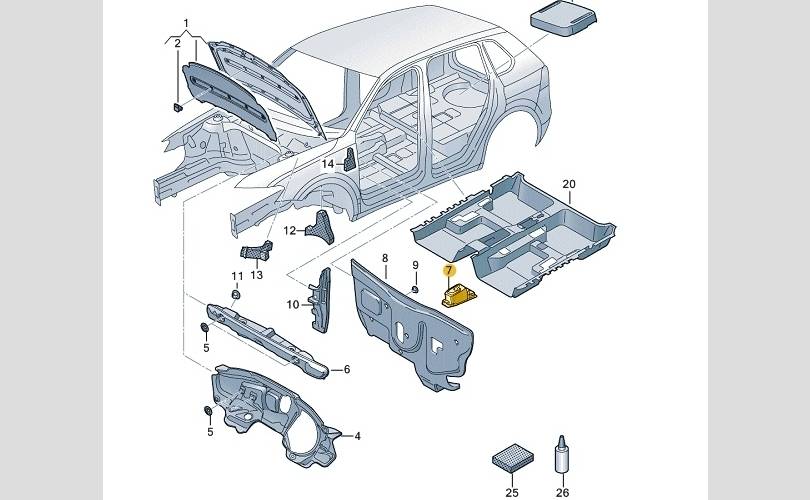 1
2
14
20
12
13
8
9
7
11
10
5
6
5
4
25
26