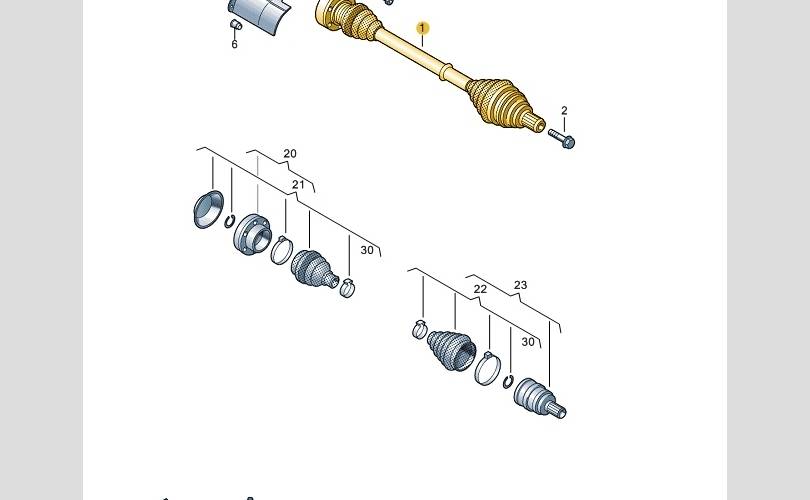 6
1
2
20
21
30
23
22
30