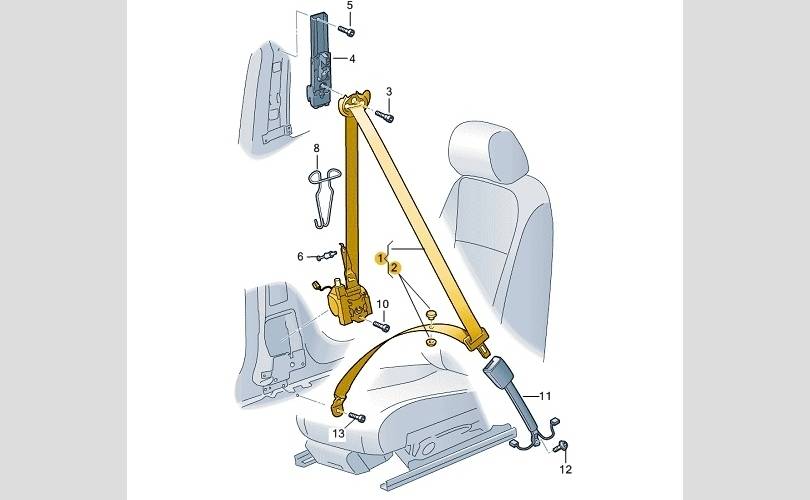 5
4
3
8
6
1
2
10
11
13
12