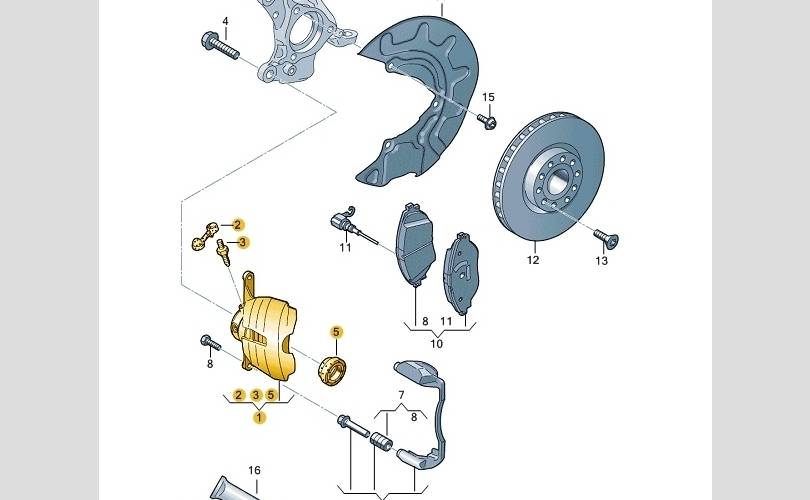 4
15
2
3
11
12
13
8
11
10
5
8
2 3 5
1
7
8
16