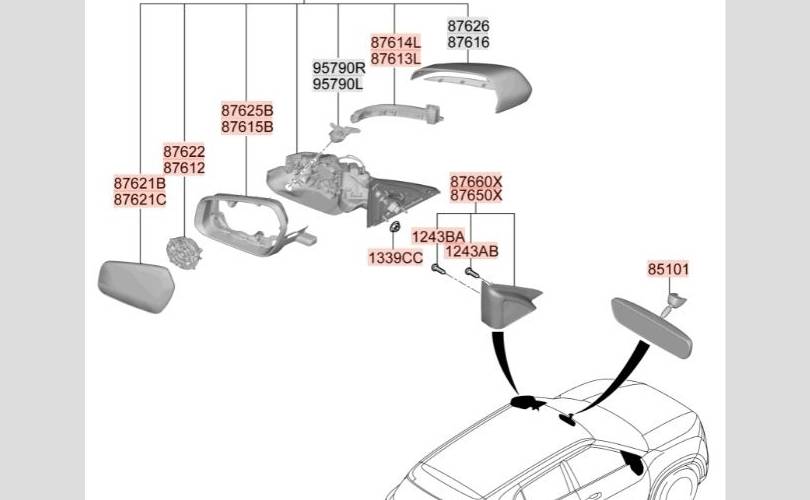 87626
87616

87614L
87613L

95790R
95790L

87625B
87615B

87622
87612

87621B
87621C

87660X
87650X

1243BA
1243AB

1339CC

85101