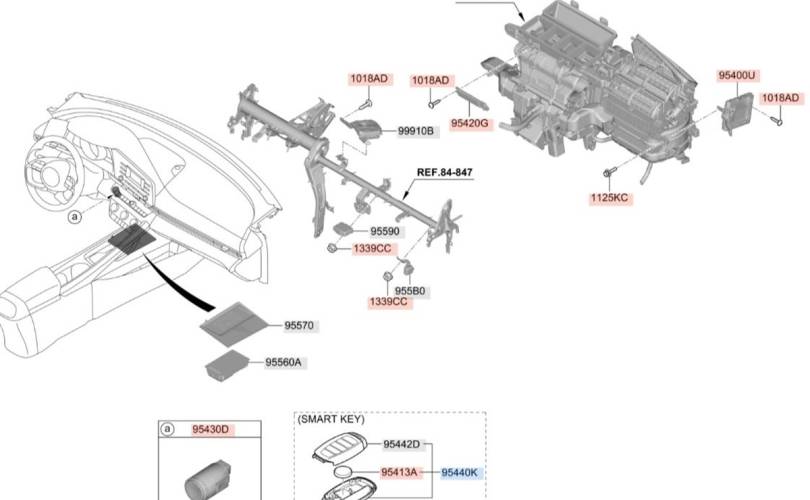 1018AD
1018AD
95400U
1018AD
99910B
95420G
REF.84-847
1125KC
a
95590
1339CC
955B0
1339CC
95570
95560A
a 95430D
(SMART KEY)
95442D
95413A
95440K