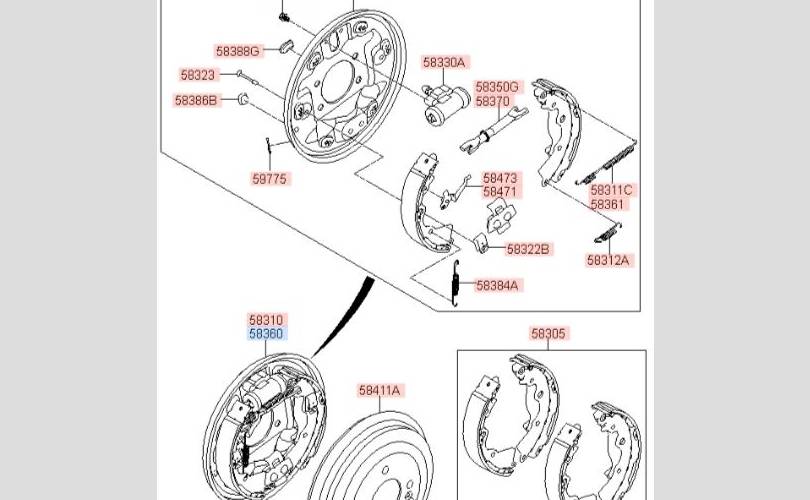 58388G
58323
58386B
59775
58330A
58350G
58370
58473
58471
58311C
58361
58322B
58312A
58384A
58310
58360
58411A
58305