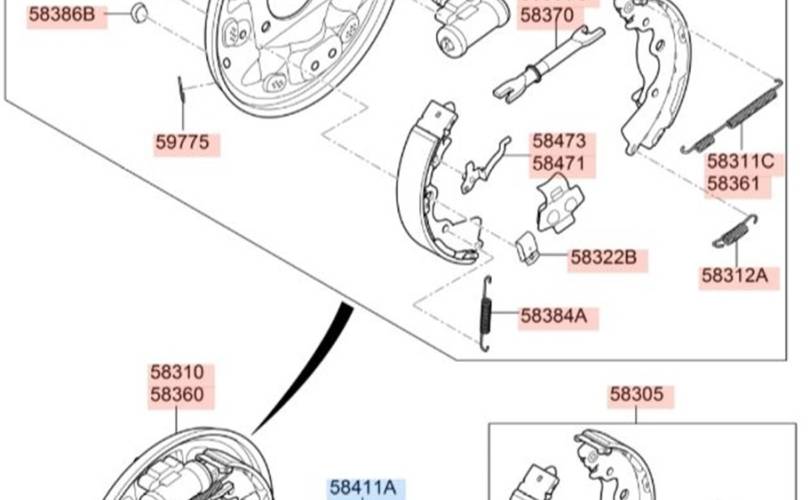 58386B
58370
59775
58473
58471
58311C
58361
58322B
58312A
58384A
58310
58360
58305
58411A