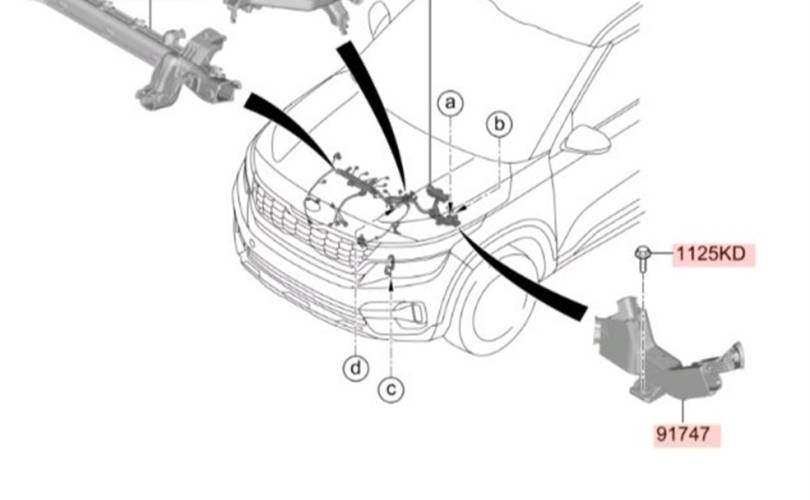 a
b
1125KD
d
c
91747