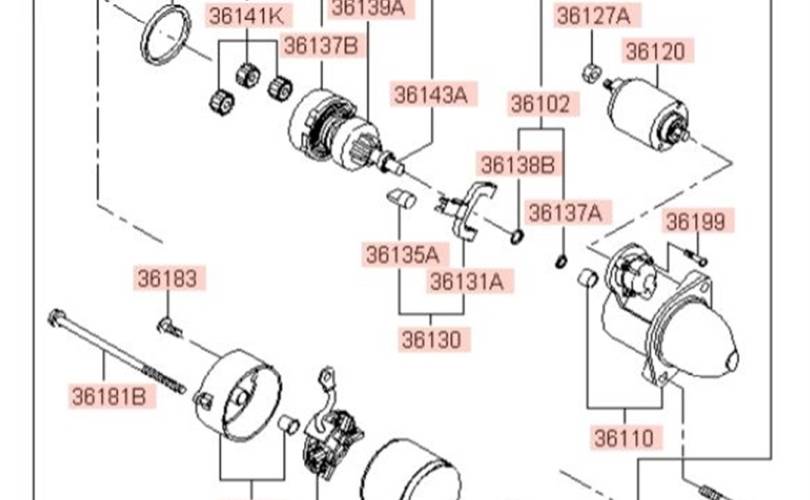 36141K
36139A
36127A
36137B
36120
36143A
36102
36138B
36137A
36199
36135A
36131A
36183
36130
36181B
36110