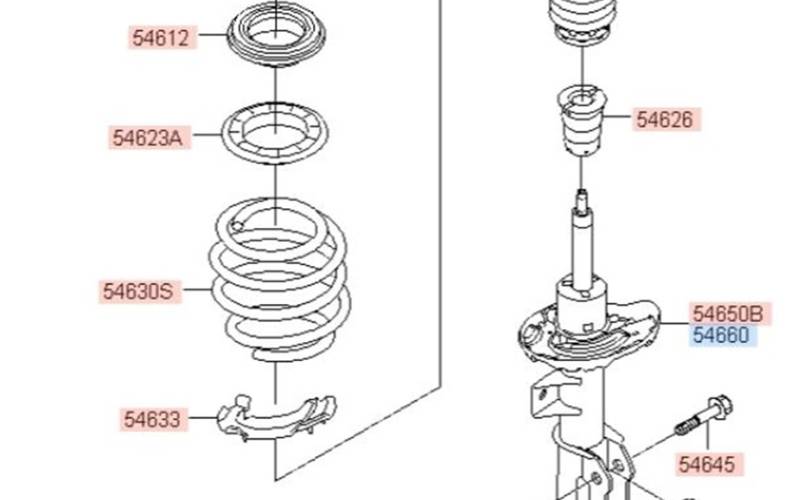 54612
54623A
54630S
54633
54626
54650B
54660
54645