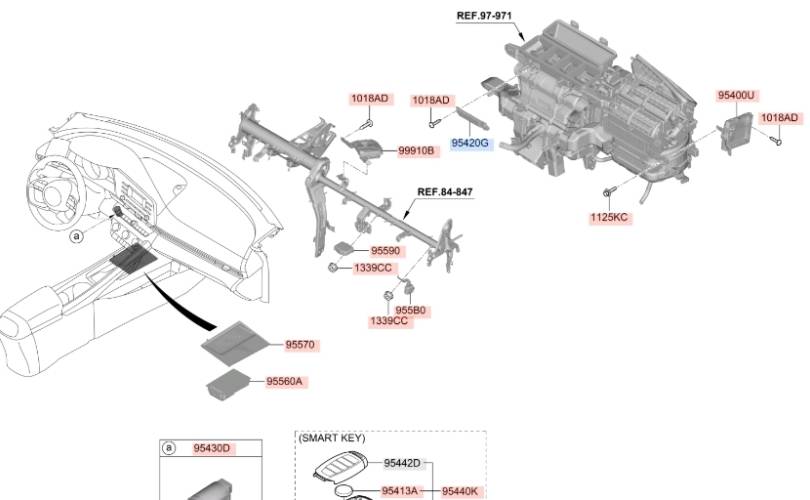 REF.97-971

1018AD

1018AD

95400U

1018AD

99910B

95420G

REF.84-847

1125KC

a

95590

1339CC

955B0

1339CC

95570

95560A

a 95430D

(SMART KEY)

95442D

95413A

95440K