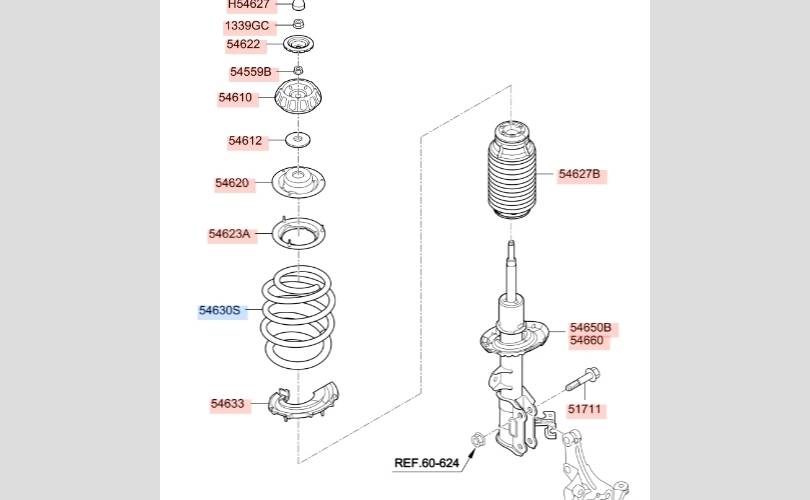 H54627
1339GC
54622
54559B
54610
54612
54620
54623A
54630S
54633
54627B
54650B
54660
51711
REF.60-624