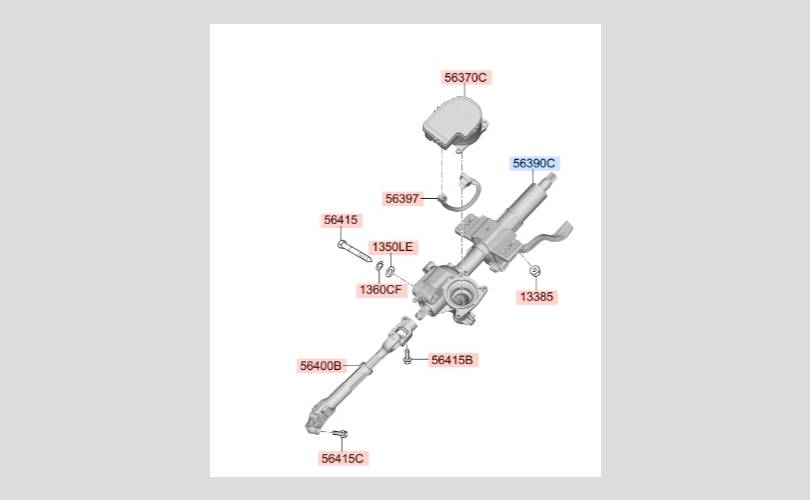 56370C

56390C

56397

56415

1350LE

1360CF

13385

56400B

56415B

56415C