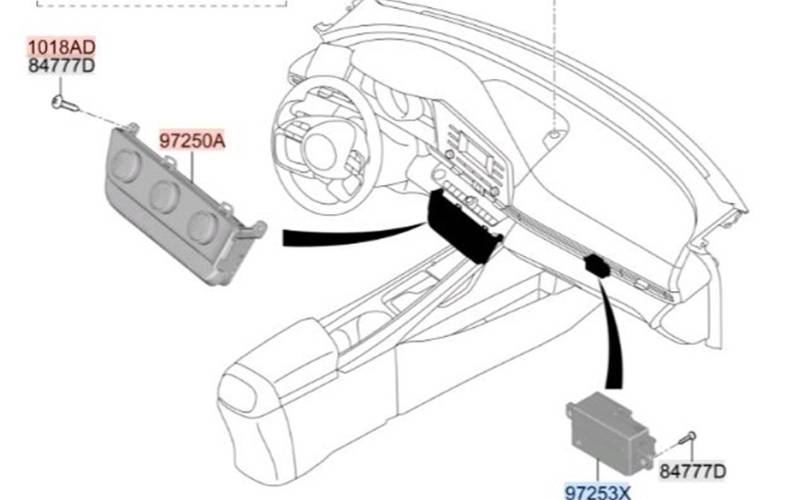 1018AD
84777D

97250A

84777D

97253X