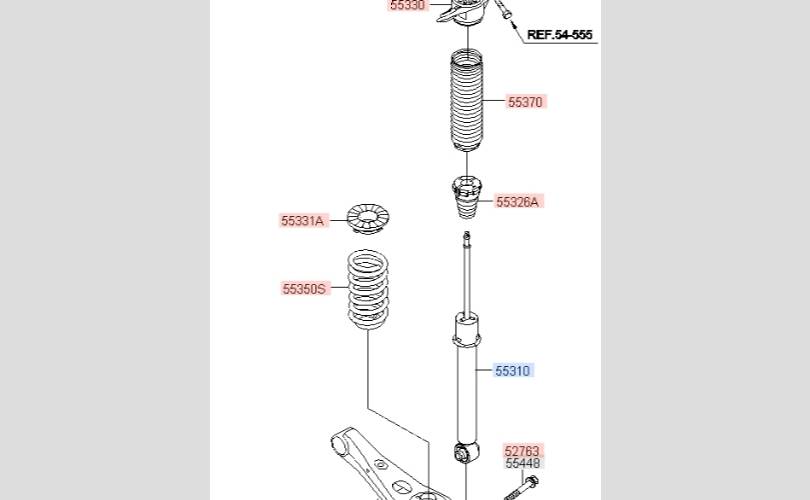 55330
REF.54-555
55370
55326A
55331A
55350S
55310
52763
55448