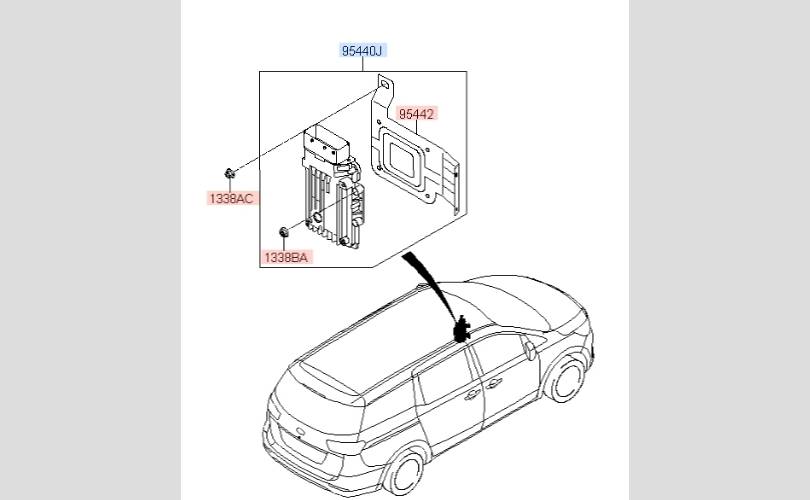 95440J
95442
1338AC
1338BA