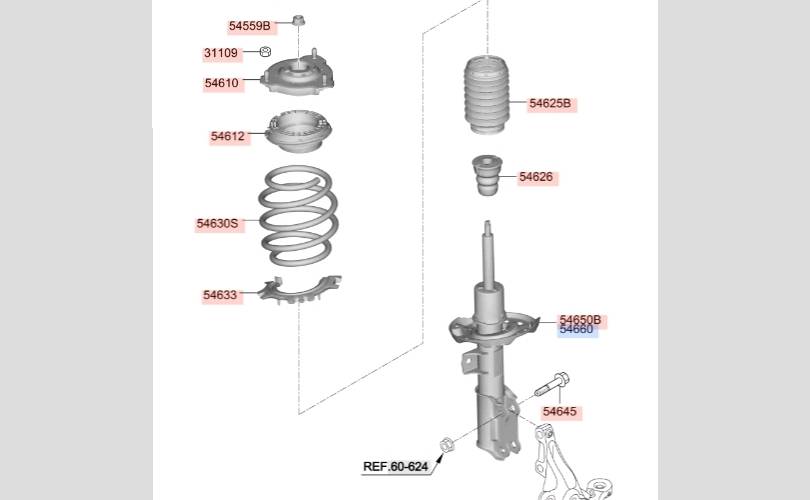 54559B
31109
54610
54612
54630S
54633
54625B
54626
54650B
54660
54645
REF.60-624