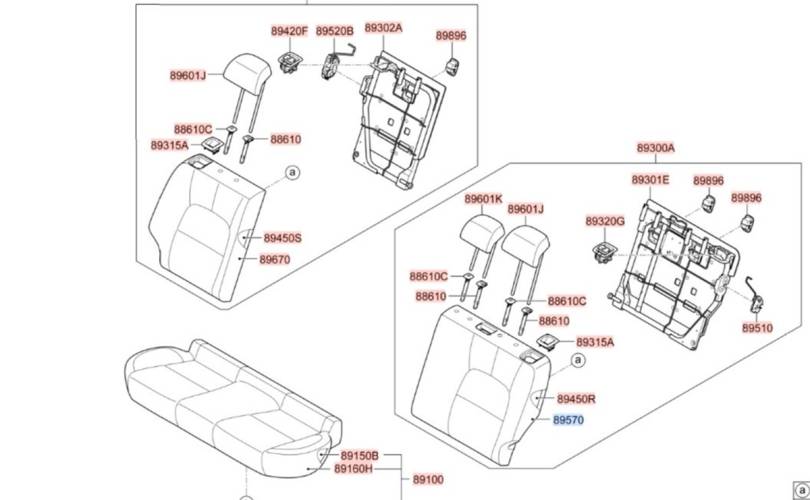 89420F
89520B
89302A
89896
89601J
88610C
89315A
88610
a
89450S
89670
89300A
89301E
89896
89896
89601K
89601J
89320G
88610C
88610
88610C
88610
89315A
89510
a
89450R
89570
89150B
89160H
89100
a