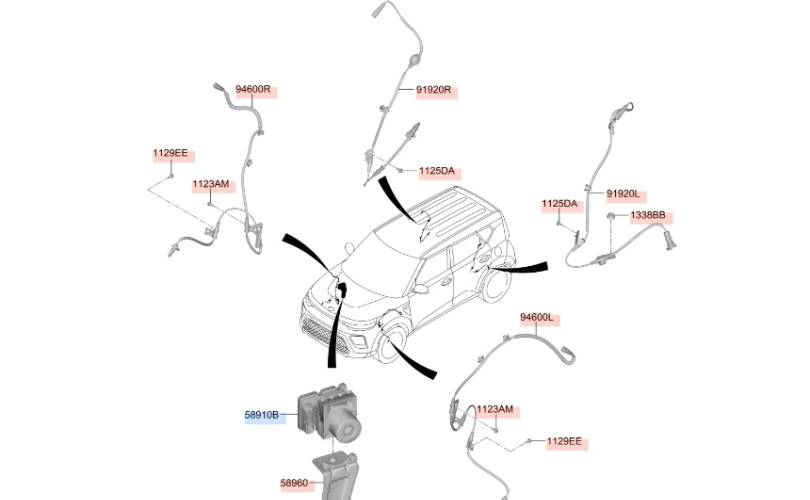 94600R

91920R

1129EE

1123AM

1125DA

1125DA

91920L

1338BB

94600L

58910B

1123AM

1129EE

58960