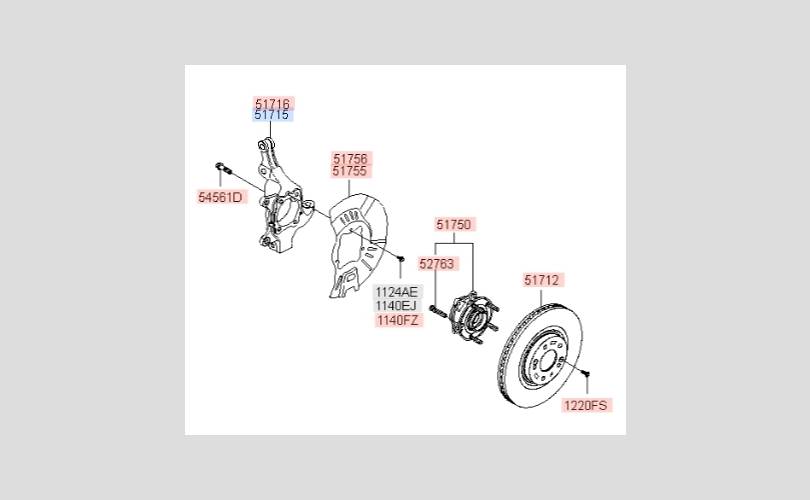 51716
51715
54561D
51756
51755
1124AE
1140EJ
1140FZ
51750
52763
51712
1220FS